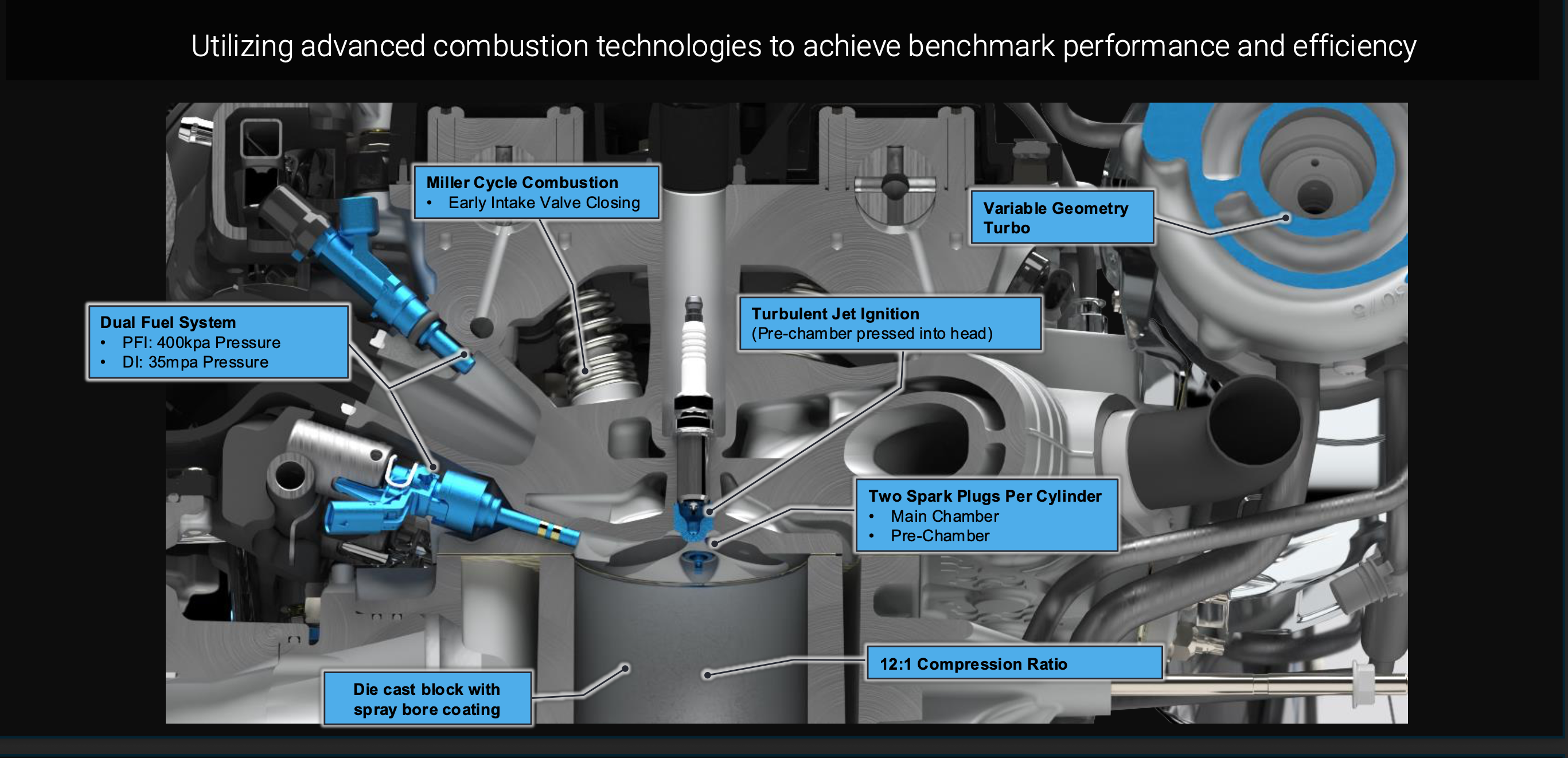 Utilizing advanced combustion technologies to achieve benchmark performance and efficiency

Miller Cycle Combustion
• Early Intake Valve Closing

Variable Geometry Turbo

Dual Fuel System
• PFI: 400kpa Pressure
• DI: 35mpa Pressure

Turbulent Jet Ignition
(Pre-chamber pressed into head)

Two Spark Plugs Per Cylinder
• Main Chamber
• Pre-Chamber

12:1 Compression Ratio

Die cast block with spray bore coating