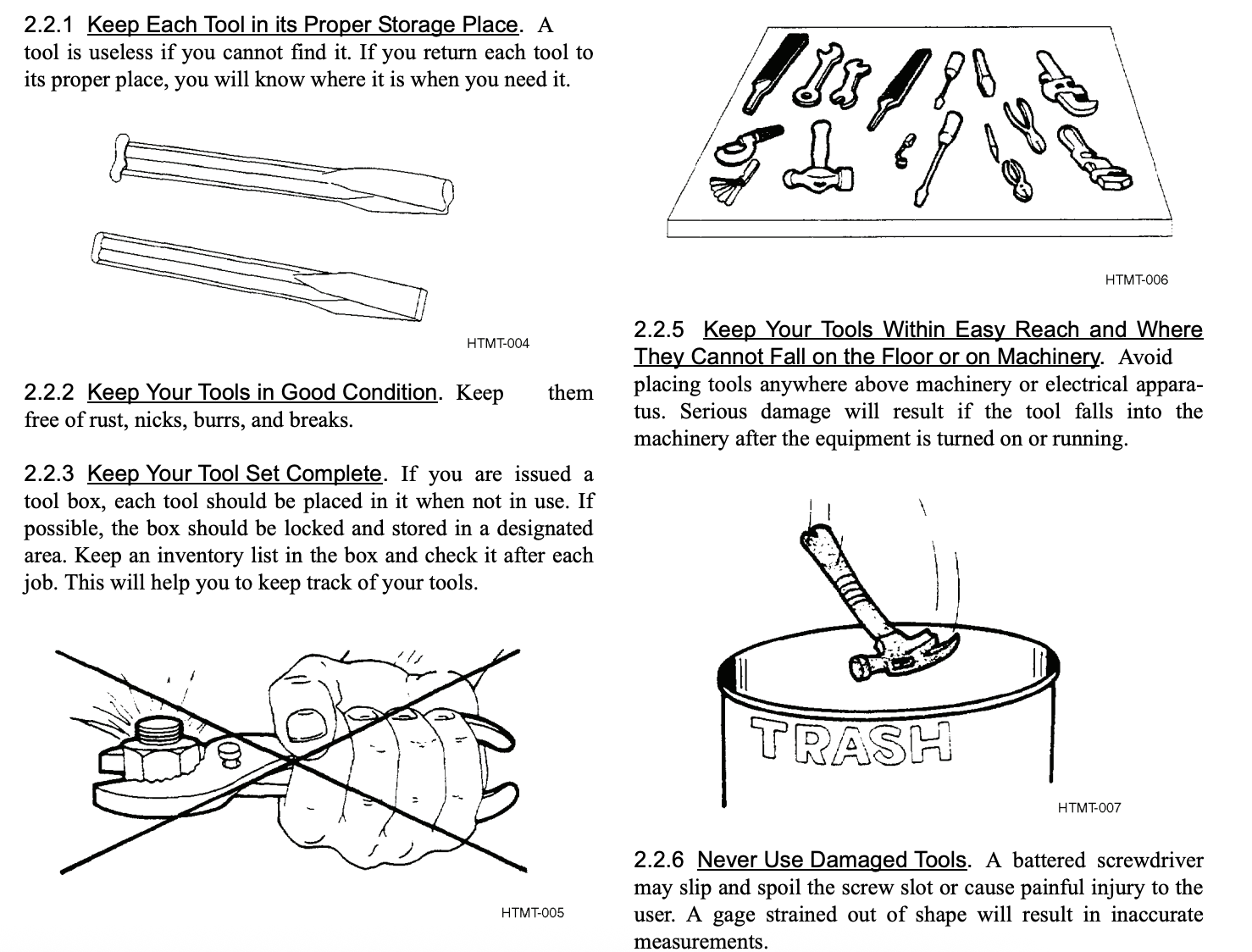 2.2.1 Keep Each Tool in its Proper Storage Place. A tool is useless if you cannot find it. If you return each tool to its proper place, you will know where it is when you need it.

HTMT-004

2.2.2 Keep Your Tools in Good Condition. Keep them free of rust, nicks, burrs, and breaks.

2.2.3 Keep Your Tool Set Complete. If you are issued a tool box, each tool should be placed in it when not in use. If possible, the box should be locked and stored in a designated area. Keep an inventory list in the box and check it after each job. This will help you to keep track of your tools.

HTMT-005

HTMT-006

2.2.5 Keep Your Tools Within Easy Reach and Where They Cannot Fall on the Floor or on Machinery. Avoid placing tools anywhere above machinery or electrical apparatus. Serious damage will result if the tool falls into the machinery after the equipment is turned on or running.

TRASH

HTMT-007

2.2.6 Never Use Damaged Tools. A battered screwdriver may slip and spoil the screw slot or cause painful injury to the user. A gage strained out of shape will result in inaccurate measurements.