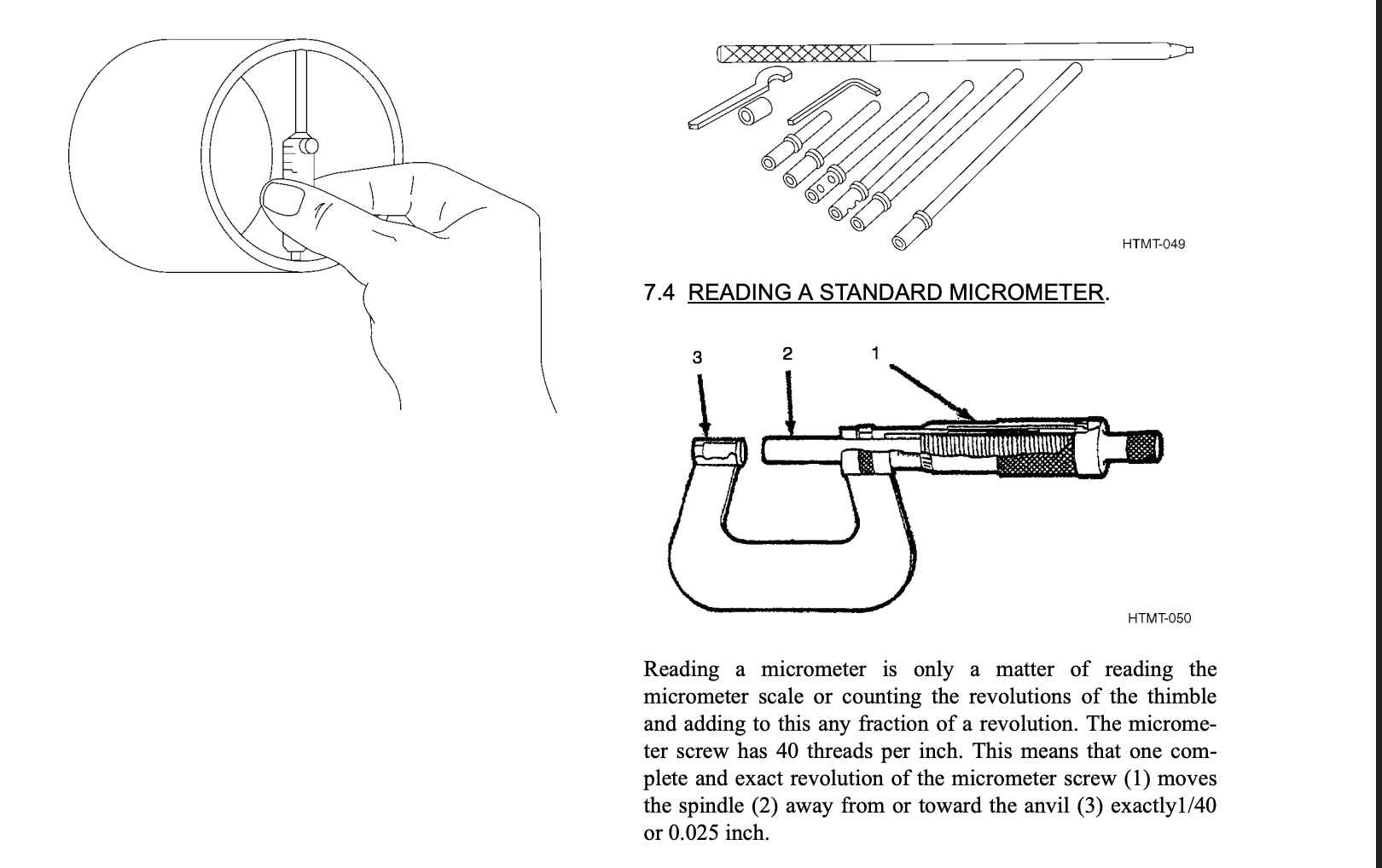 HTMT-049

7.4 READING A STANDARD MICROMETER.

3
2
1

HTMT-050

Reading a micrometer is only a matter of reading the micrometer scale or counting the revolutions of the thimble and adding to this any fraction of a revolution. The micrometer screw has 40 threads per inch. This means that one complete and exact revolution of the micrometer screw (1) moves the spindle (2) away from or toward the anvil (3) exactly1/40 or 0.025 inch.