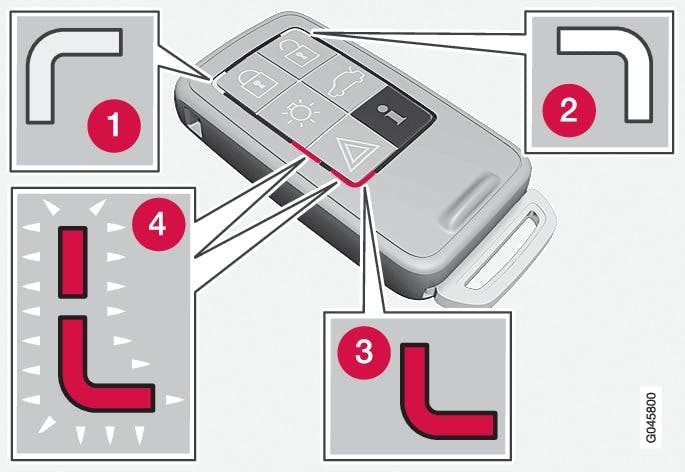 1
2
4
3
G045800