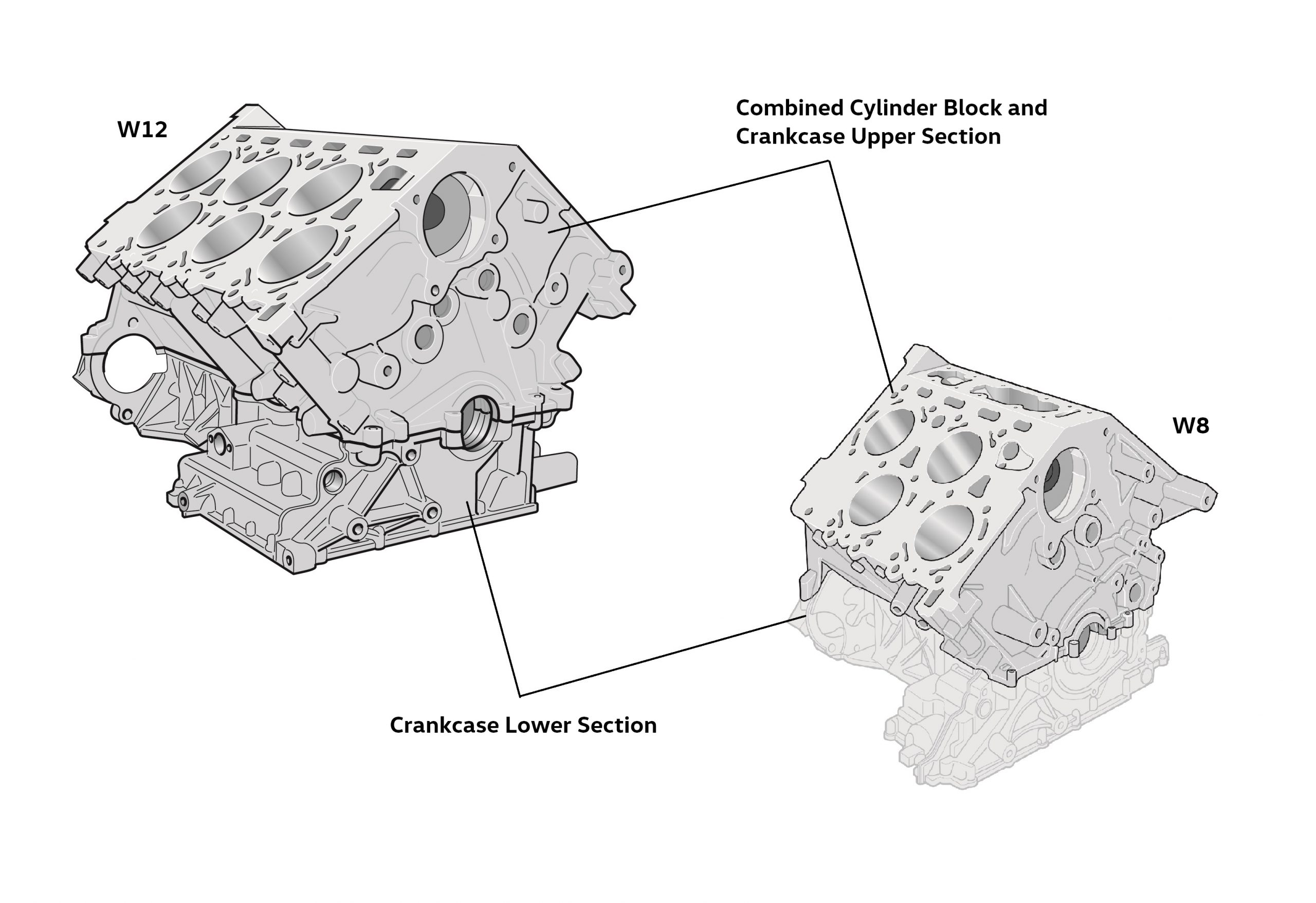 W12

Combined Cylinder Block and Crankcase Upper Section

W8

Crankcase Lower Section